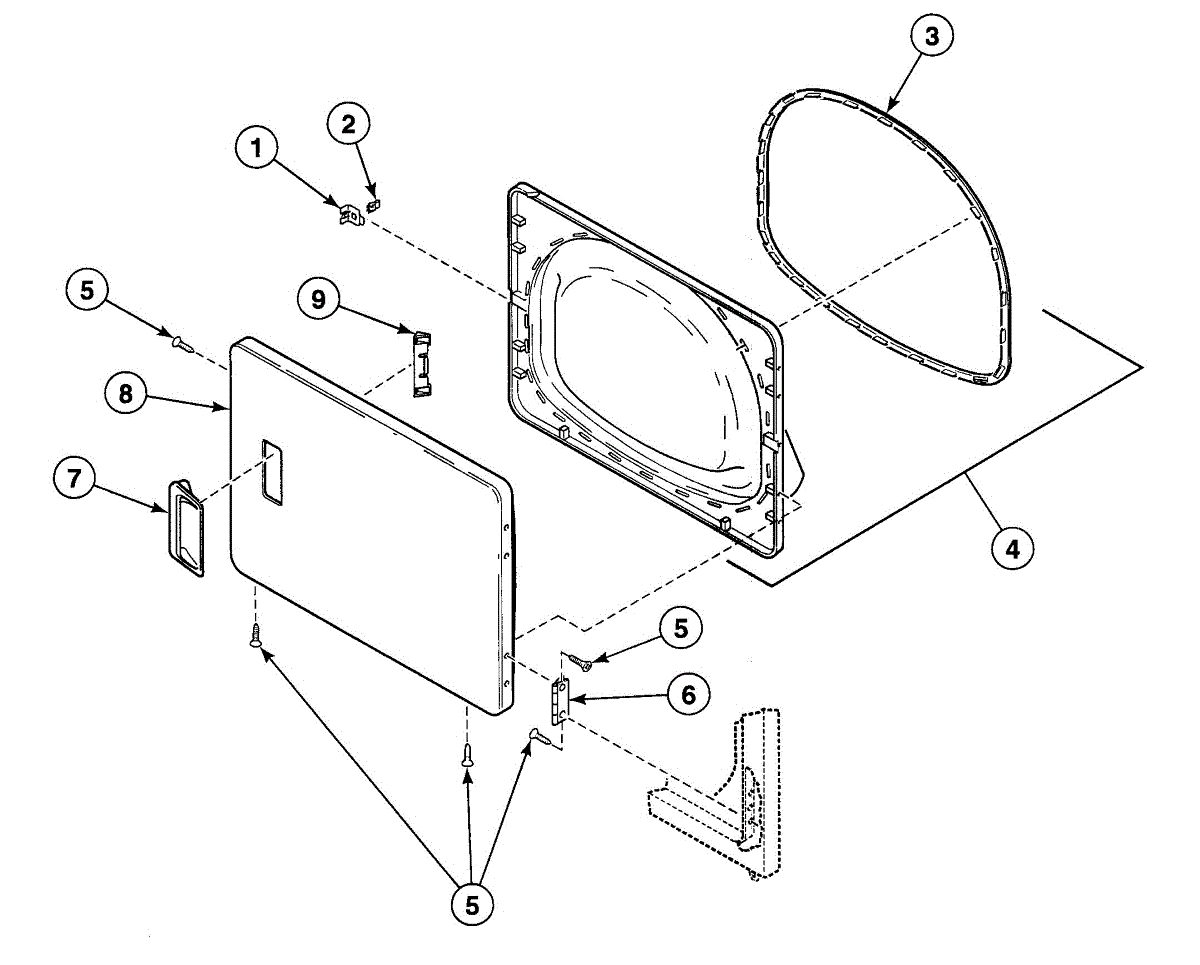 3
2
1
5
9
8
7
4
5
6
5