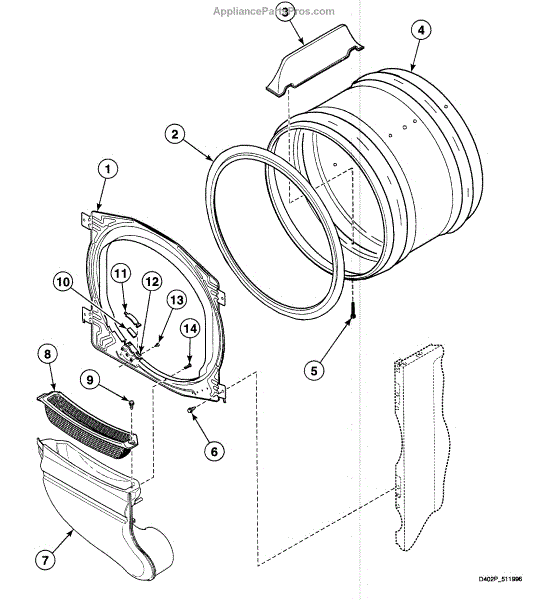 AppliancePartsPros.com

3

4

2

1

11

10

12

13

14

8

9

5

6

7

D402P_511996