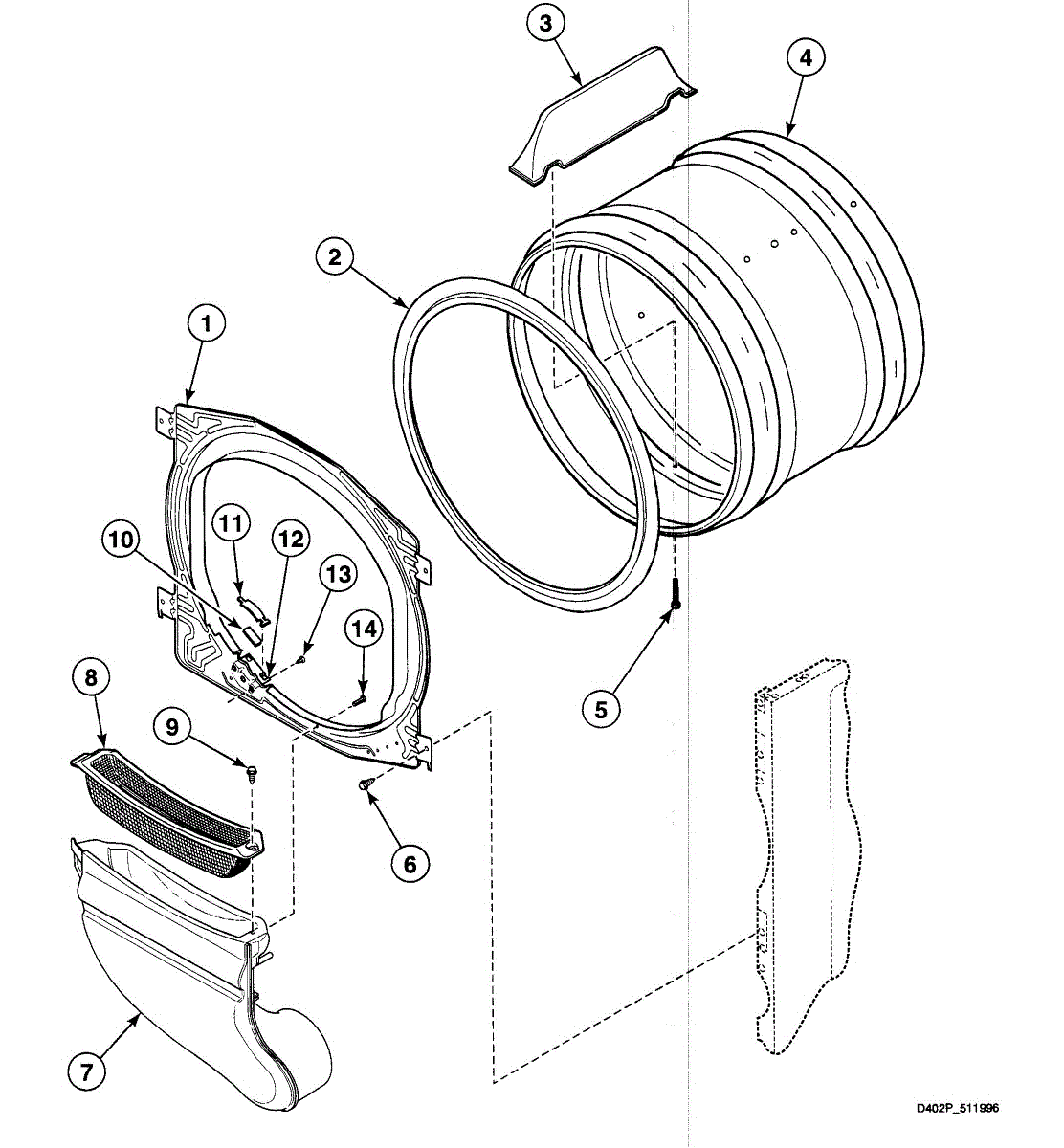 3
4
2
1
11
12
10
13
14
8
9
5
6
7
D402P_511996