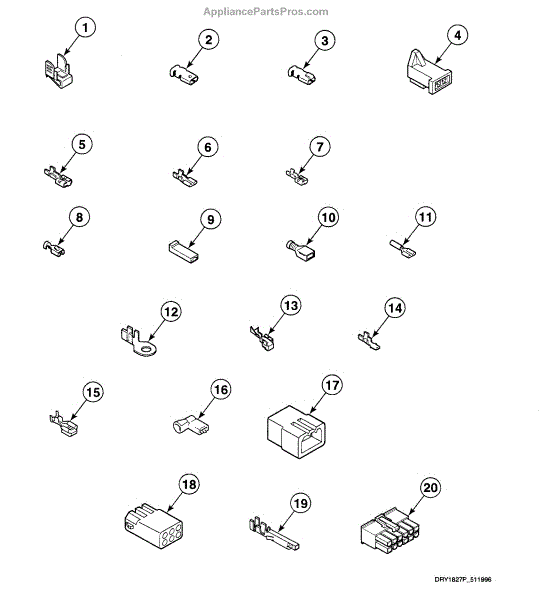 AppliancePartsPros.com

1
2
3
4
5
6
7
8
9
10
11
12
13
14
15
16
17
18
19
20

DRY1827P_511996