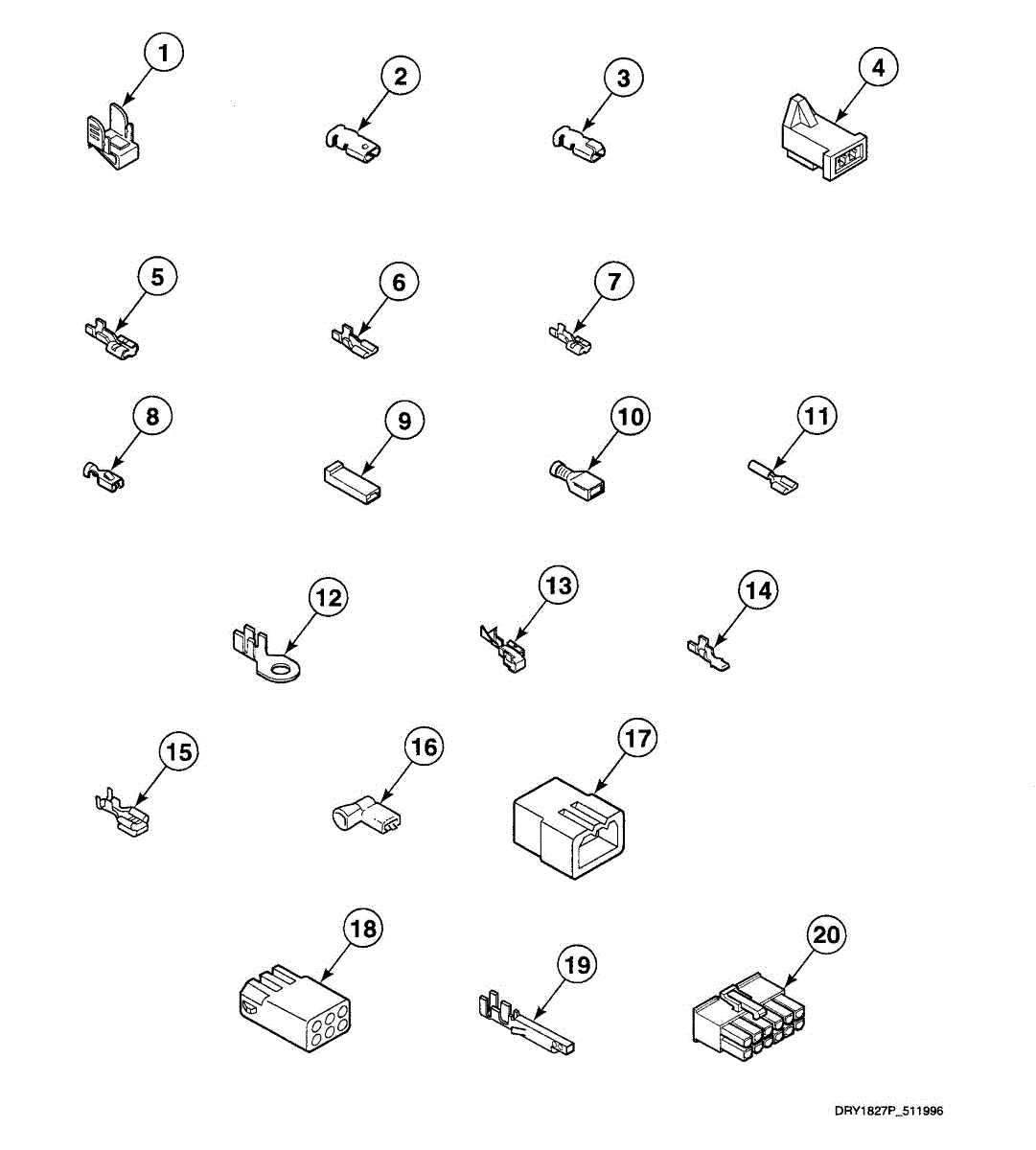 1
2
3
4
5
6
7
8
9
10
11
12
13
14
15
16
17
18
19
20

DRY1827P_511996