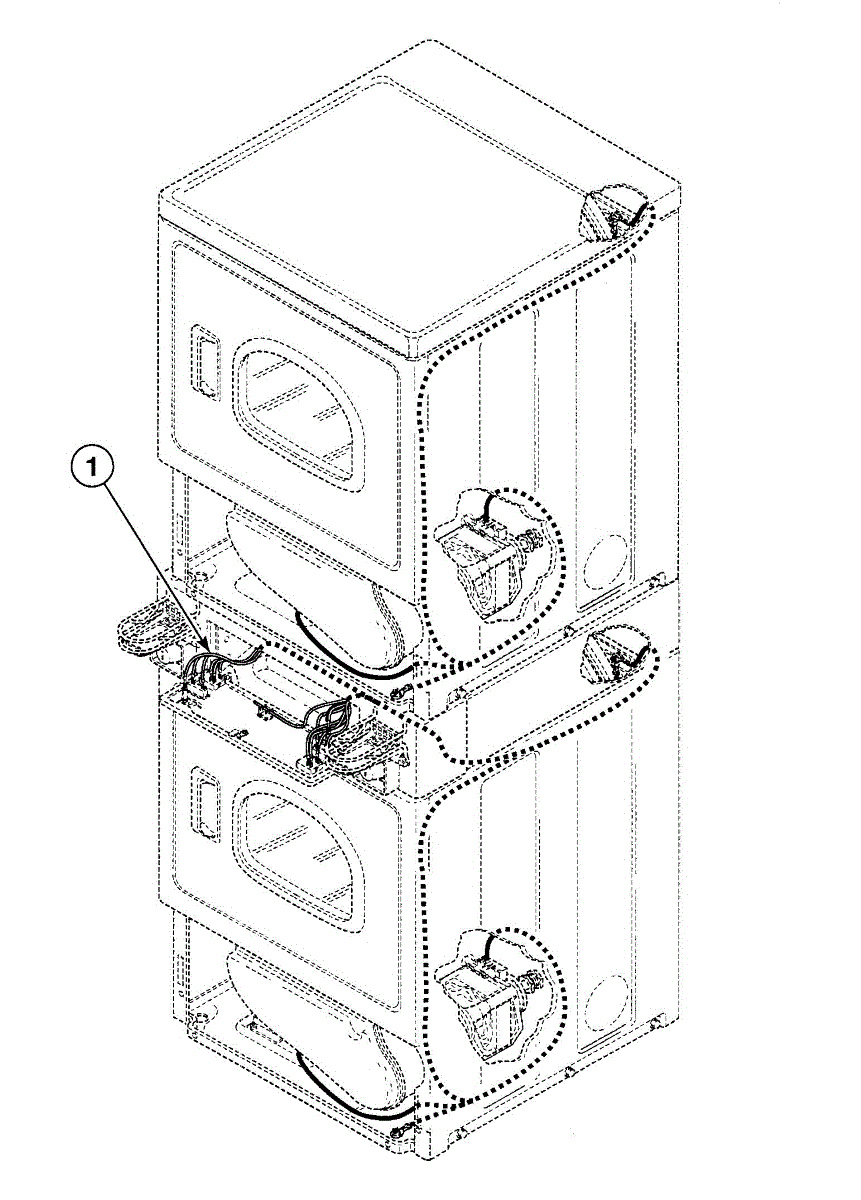 1