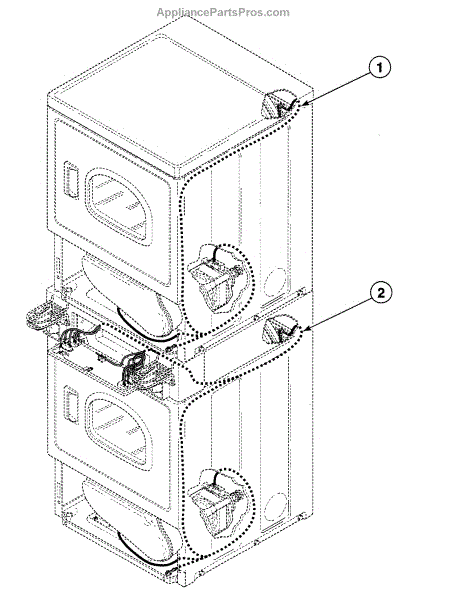 AppliancePartsPros.com

1

2