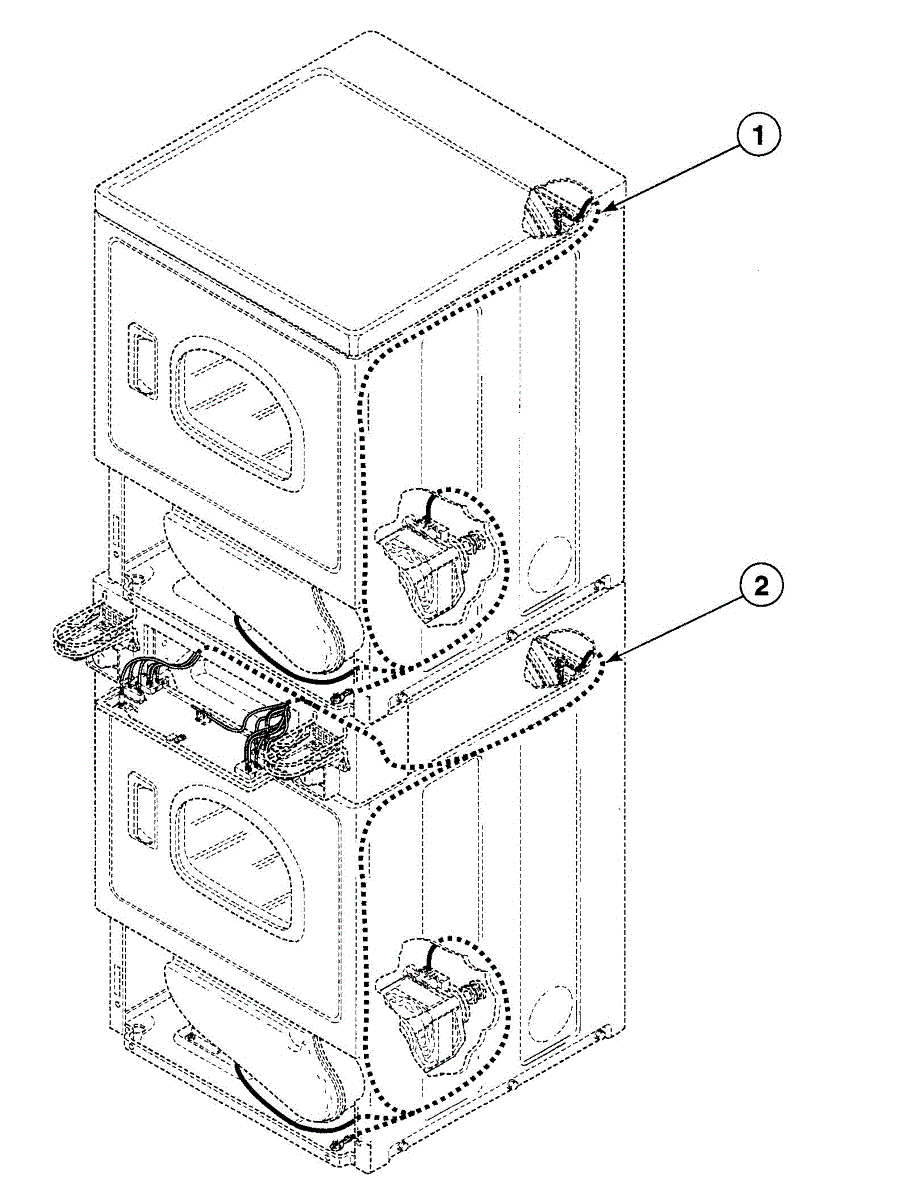 1

2