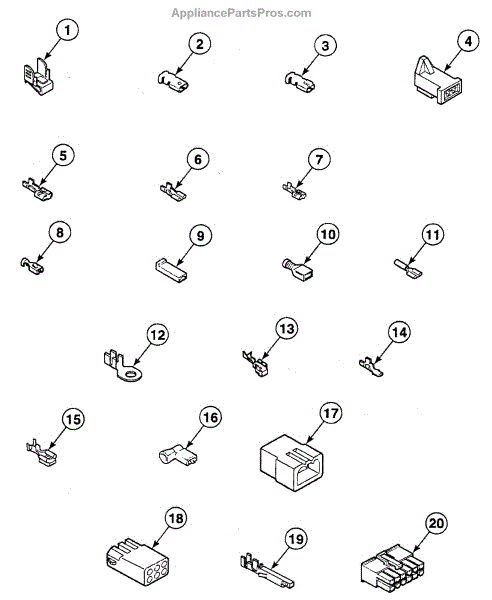 AppliancePartsPros.com

1
2
3
4
5
6
7
8
9
10
11
12
13
14
15
16
17
18
19
20