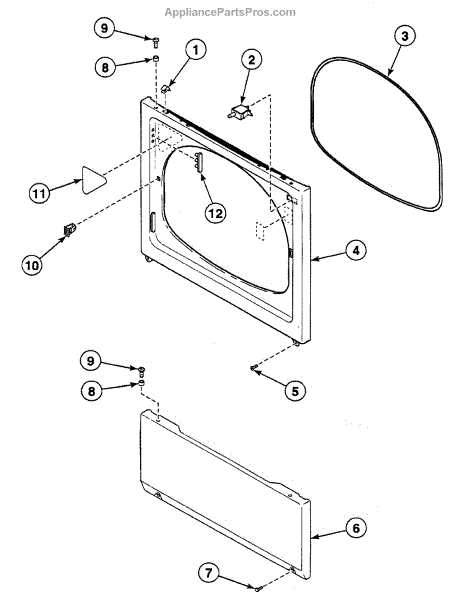 AppliancePartsPros.com

9
8
1
2
3
11
12
10
4
9
8
5
6
7