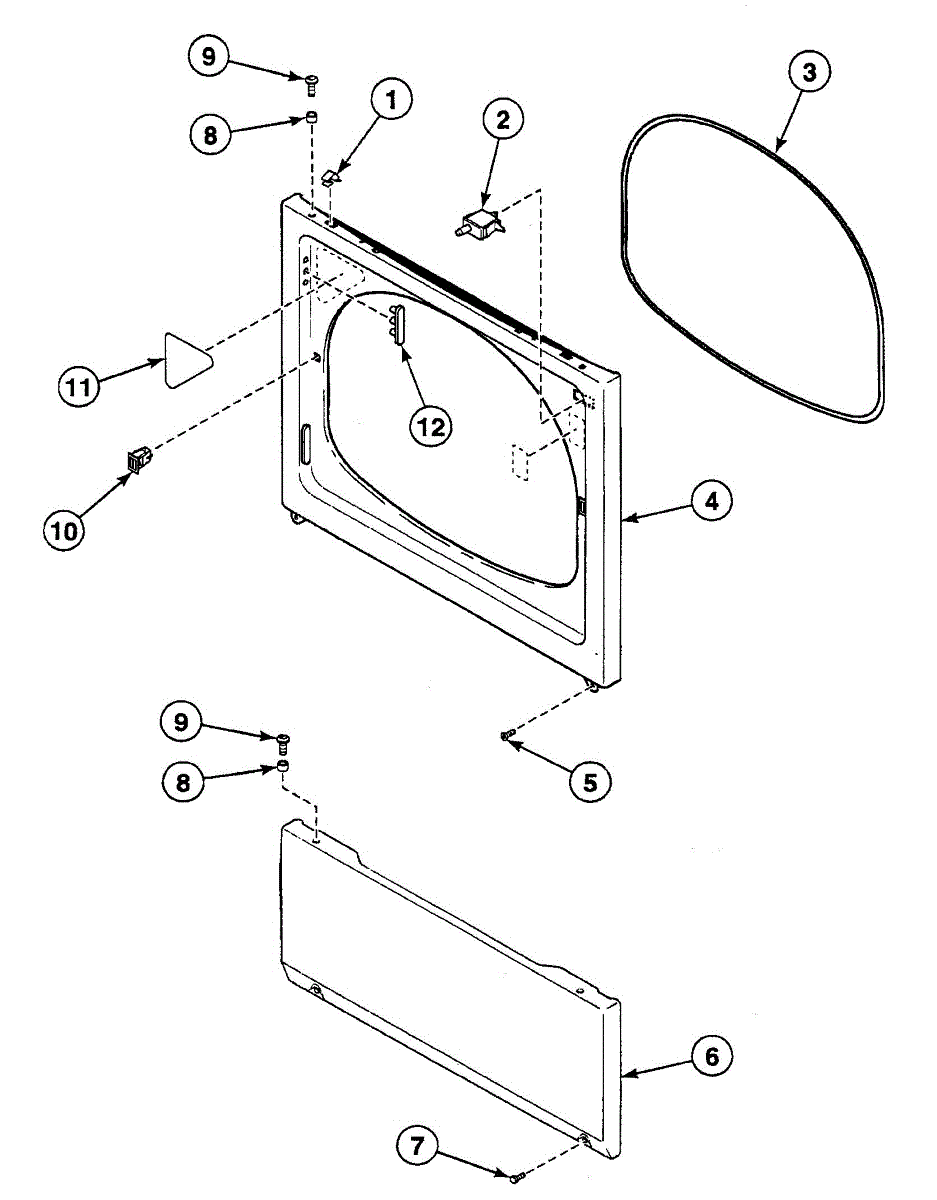 9
8
1
2
3
11
12
10
4
9
8
5
6
7