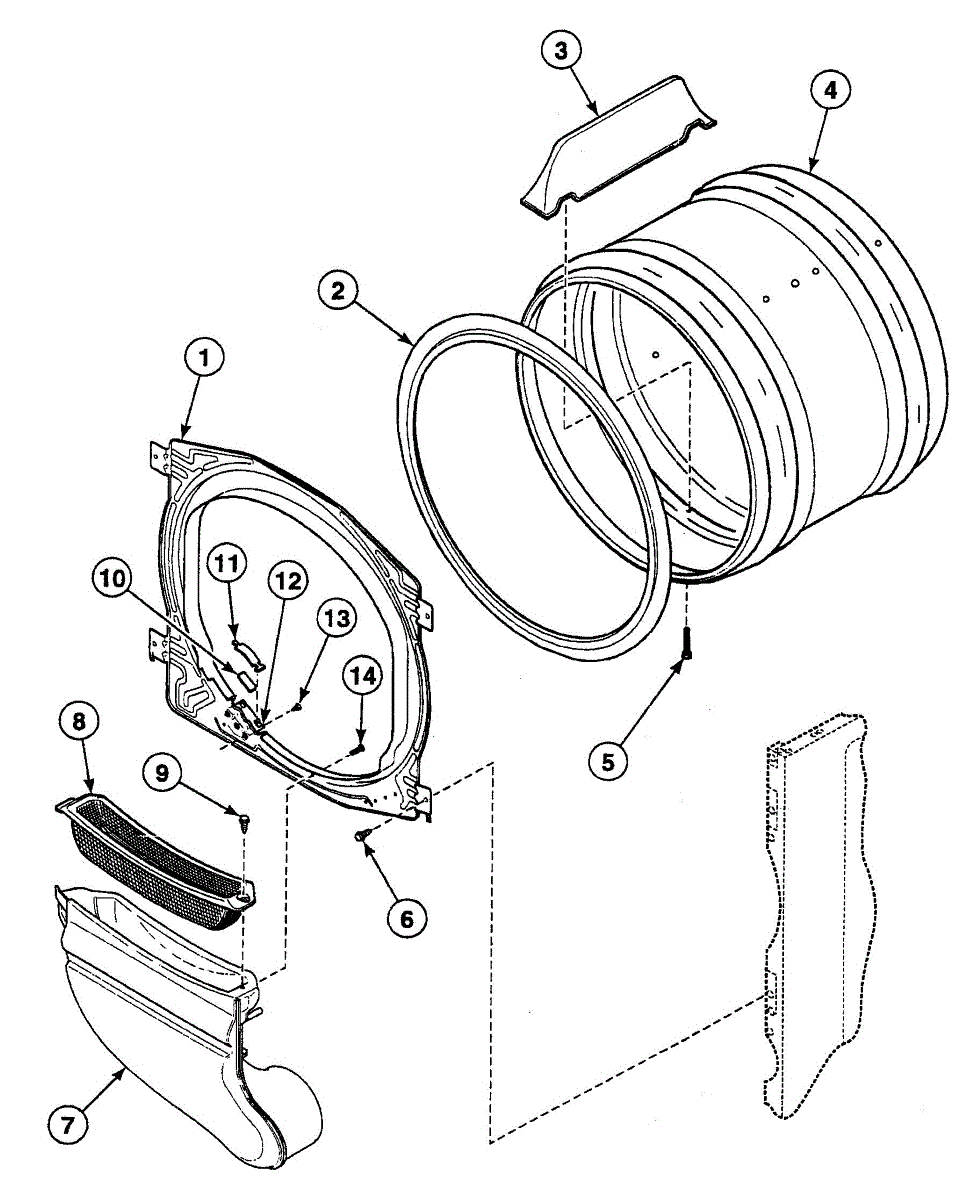 3
4
2
1
11
12
10
13
14
8
9
5
6
7