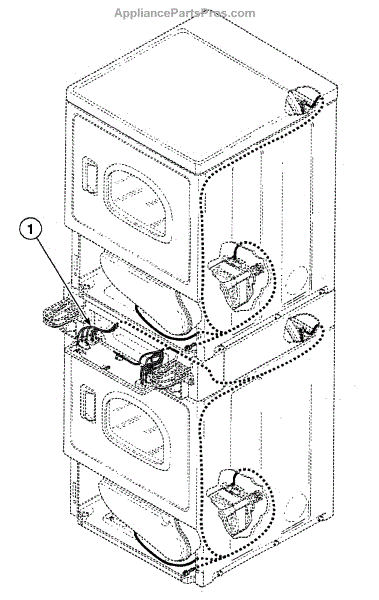 AppliancePartsPros.com

1