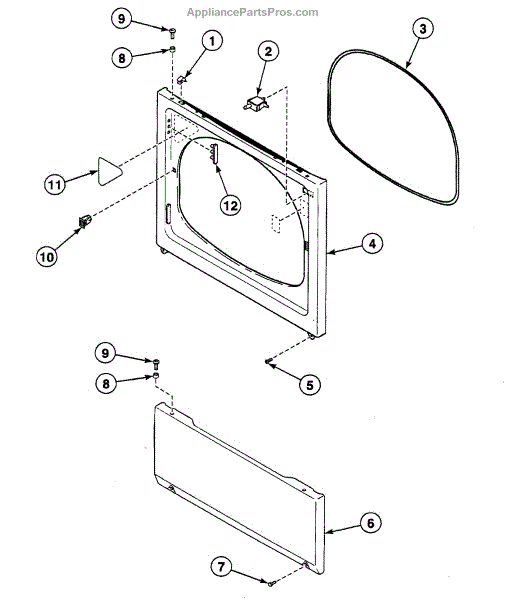 AppliancePartsPros.com

9
8
1
2
3
11
12
10
4
9
8
5
6
7