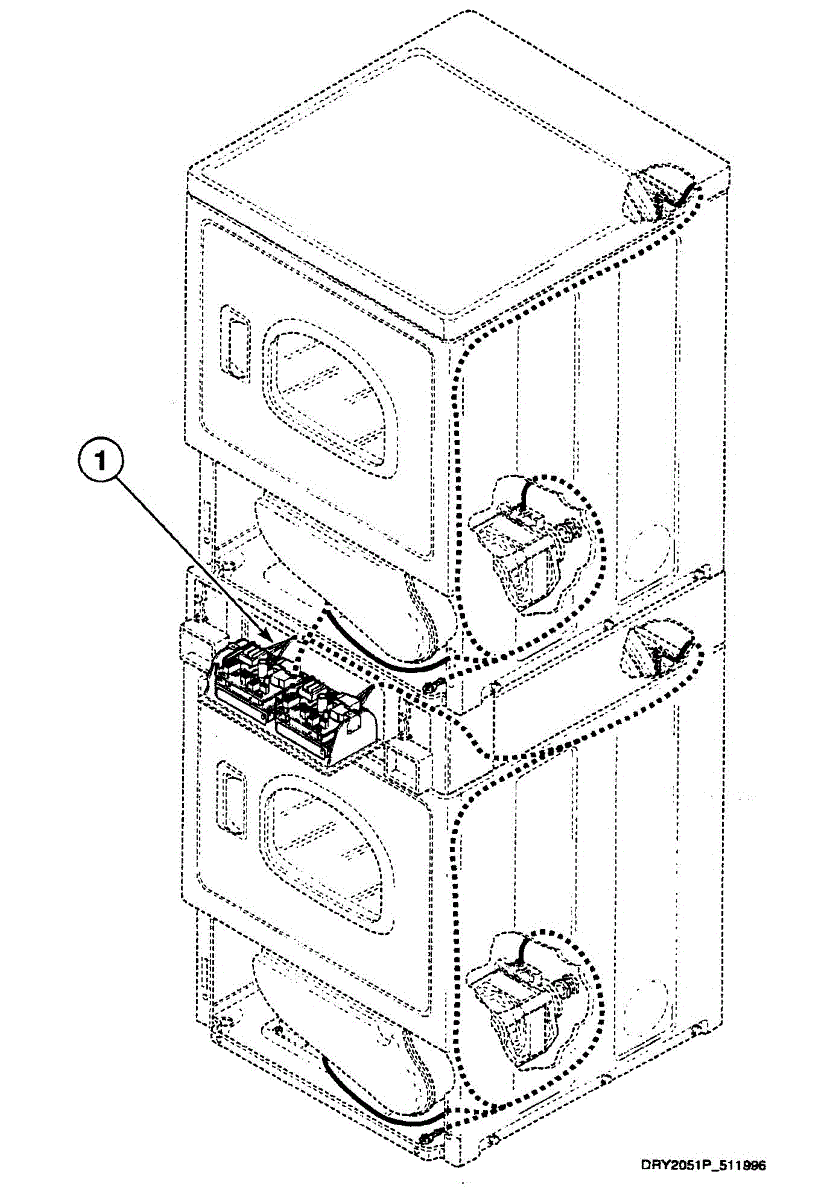 1

DRY2051P_511996