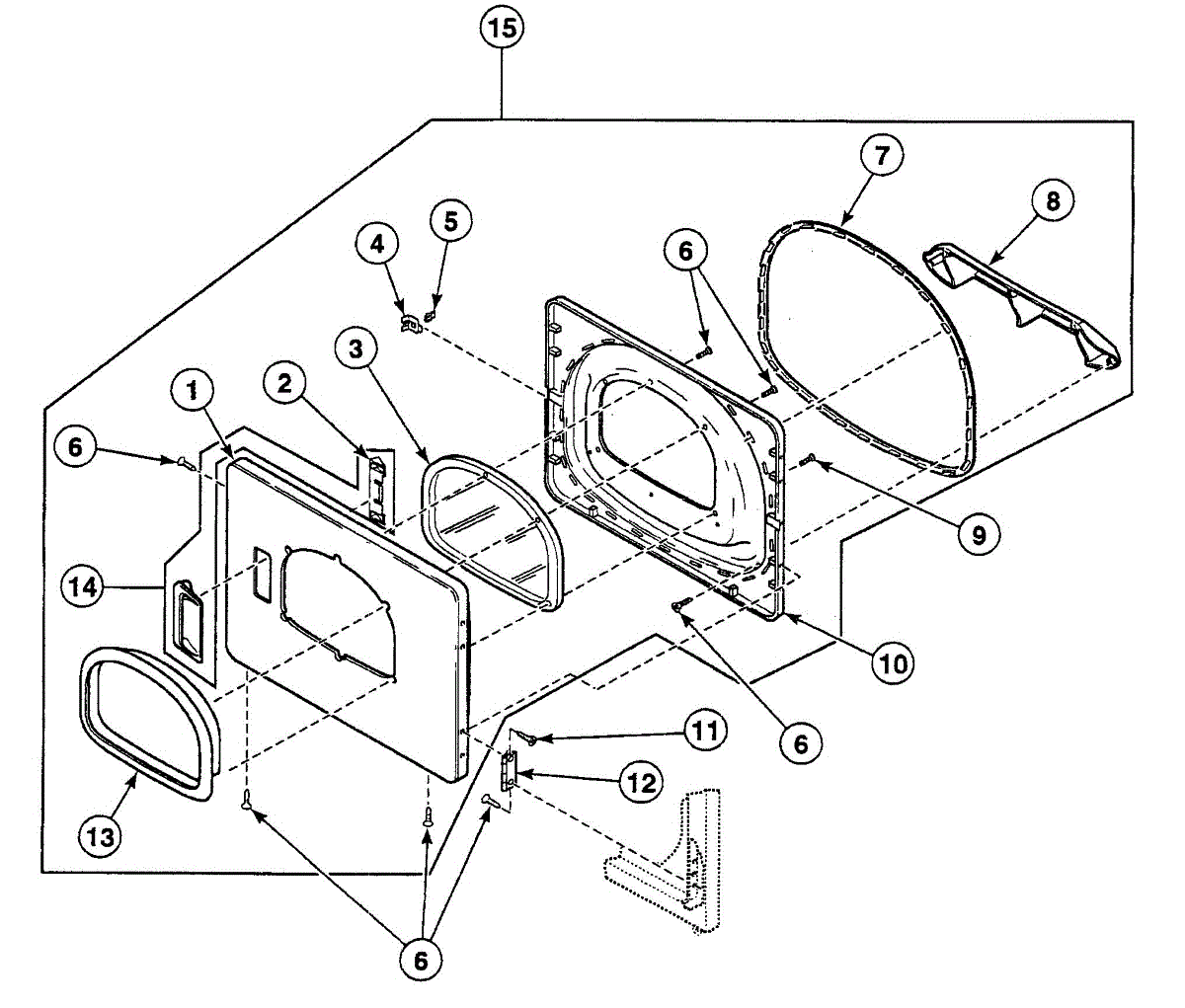 15
7
8
4
5
6
3
2
1
6
9
14
10
6
11
12
13
6