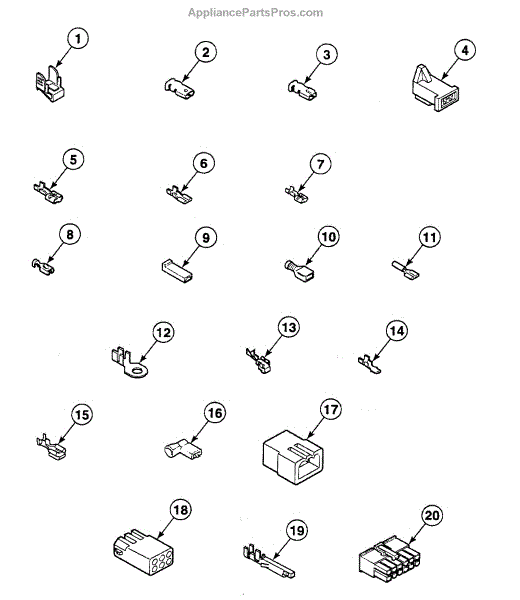 AppliancePartsPros.com

1
2
3
4
5
6
7
8
9
10
11
12
13
14
15
16
17
18
19
20