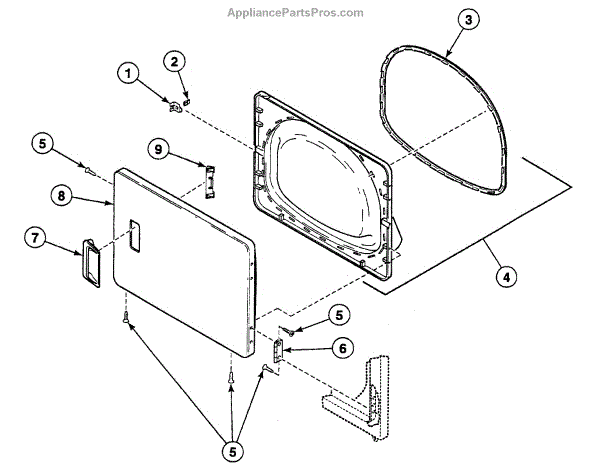 AppliancePartsPros.com

3

1

2

5

9

8

7

4

5

6

5