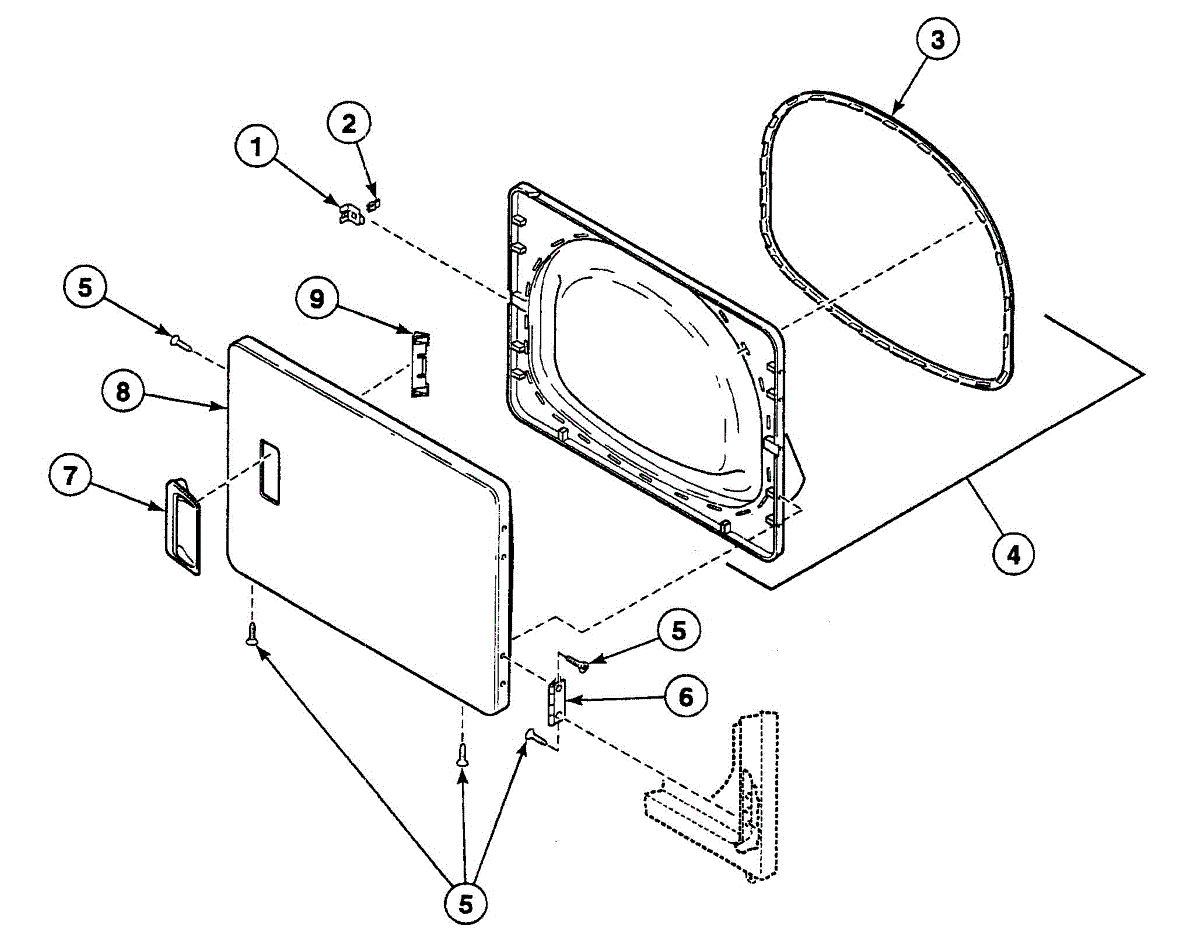 3
2
1
5
9
8
7
4
5
6
5