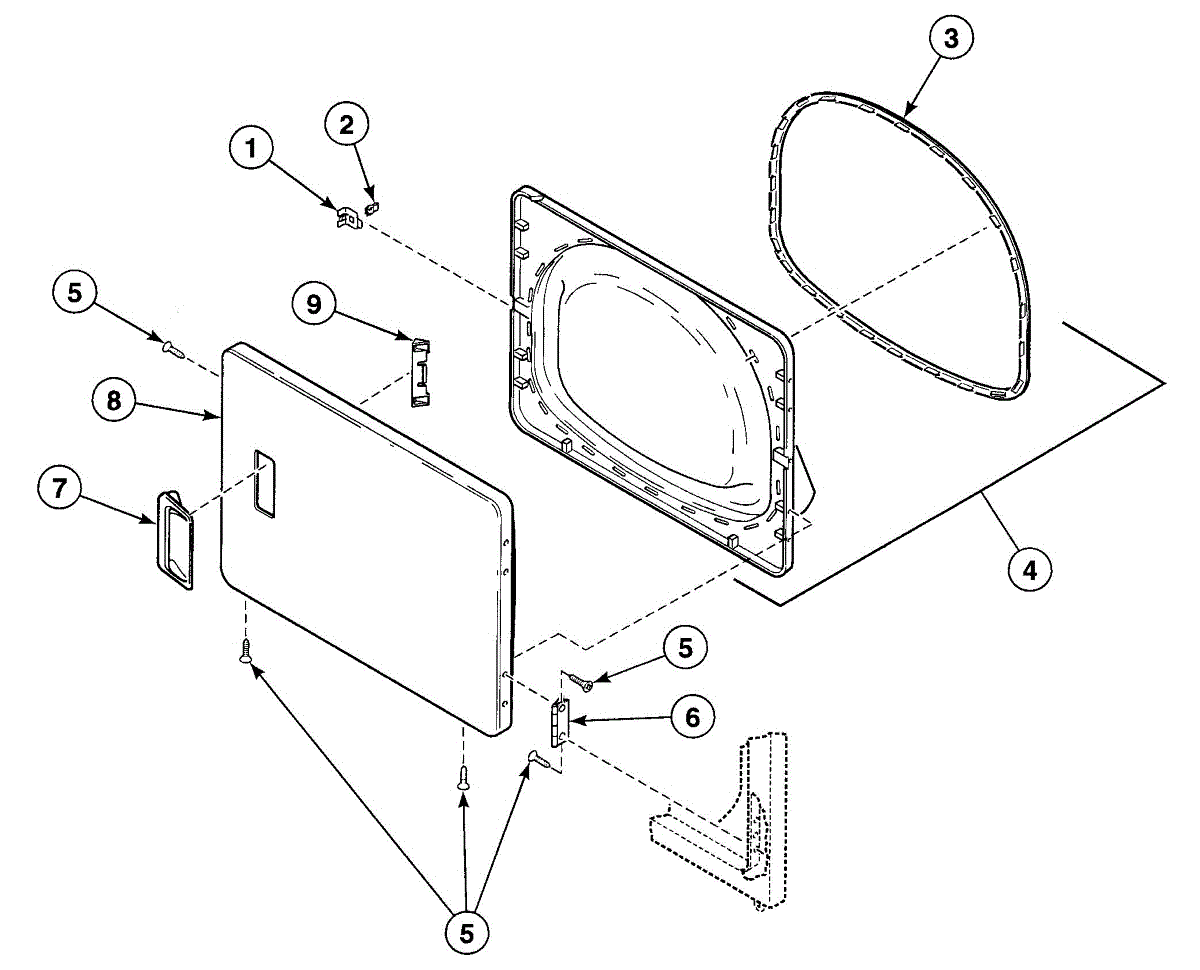 3
2
1
5
9
8
7
4
5
6
5