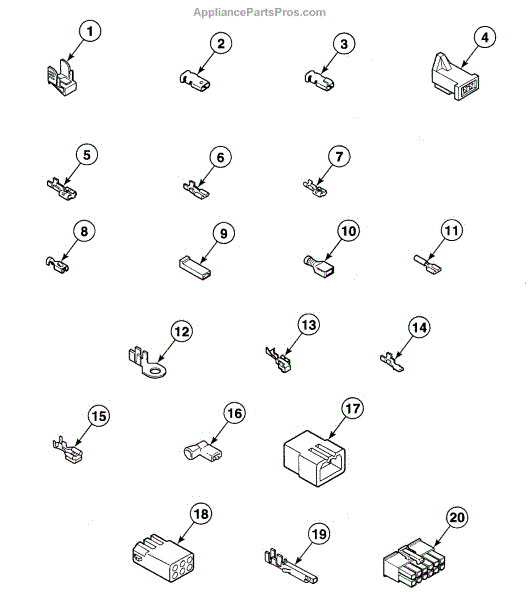 AppliancePartsPros.com

1
2
3
4
5
6
7
8
9
10
11
12
13
14
15
16
17
18
19
20