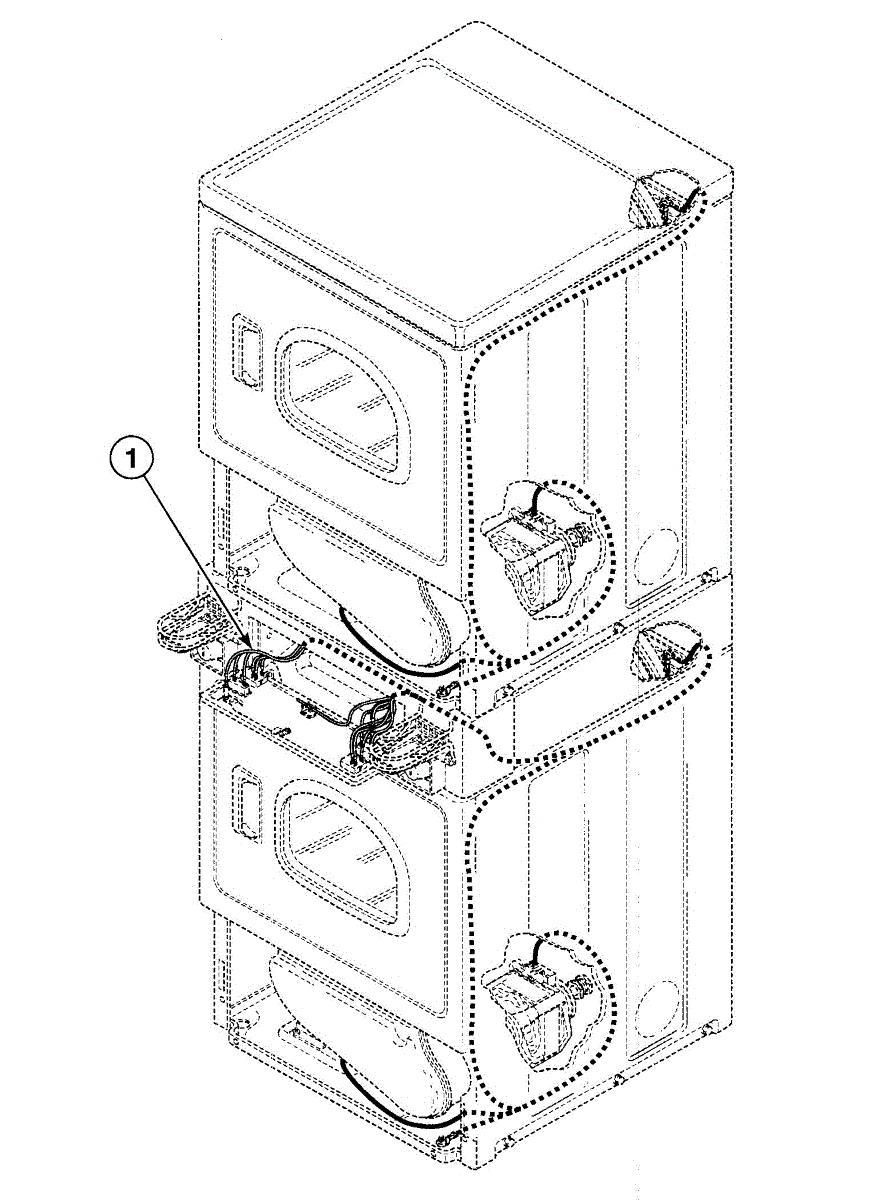 1