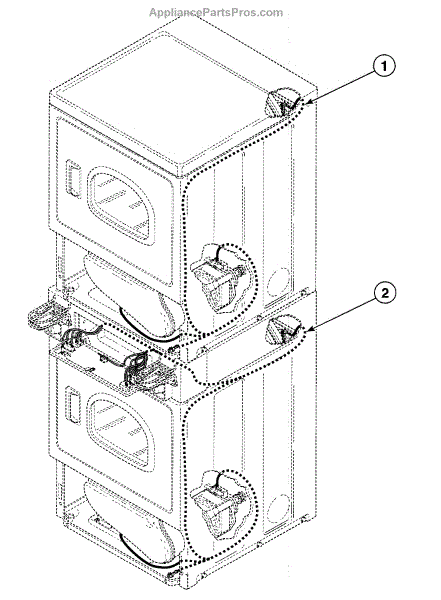 AppliancePartsPros.com

1

2