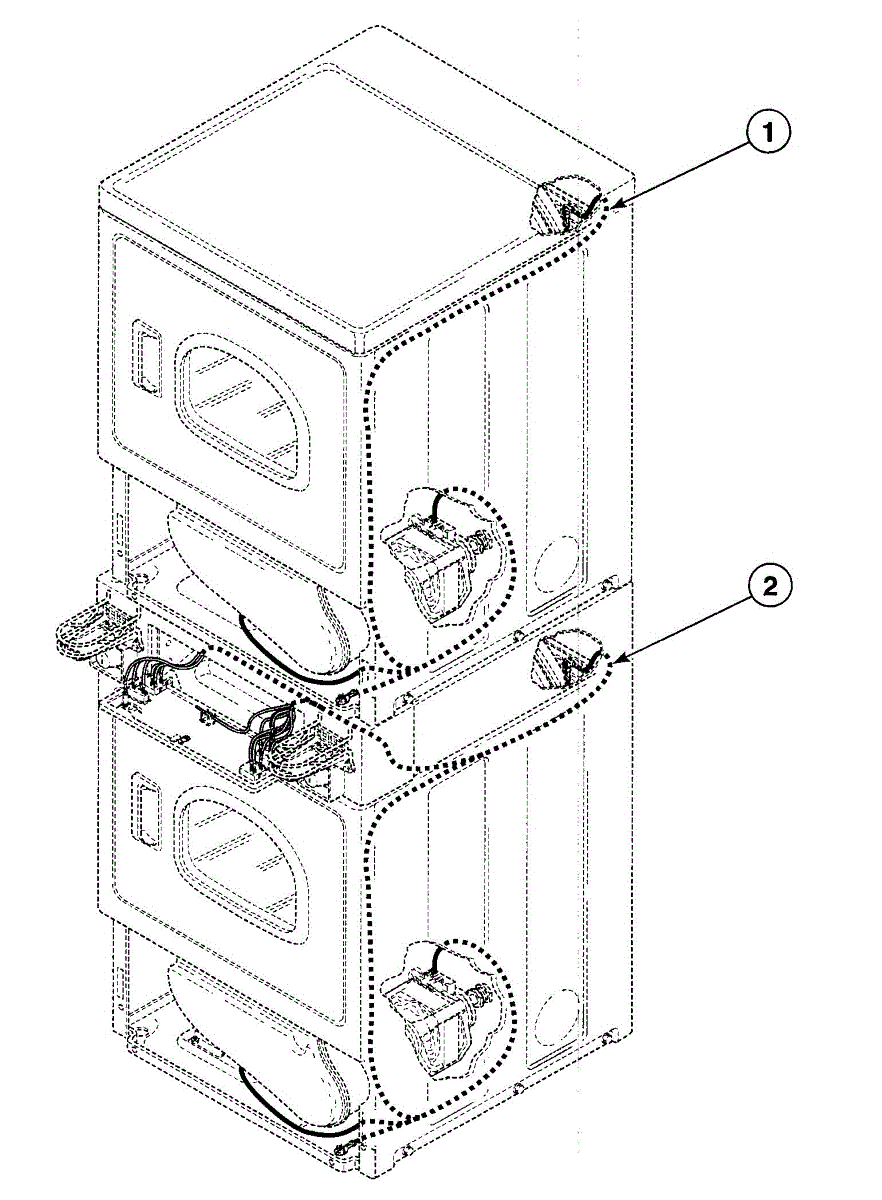 1
2