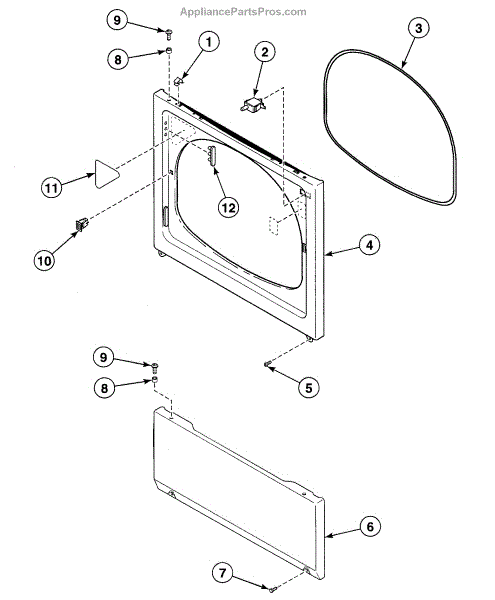 AppliancePartsPros.com

9
8
1
2
3
11
12
10
4
9
8
5
6
7