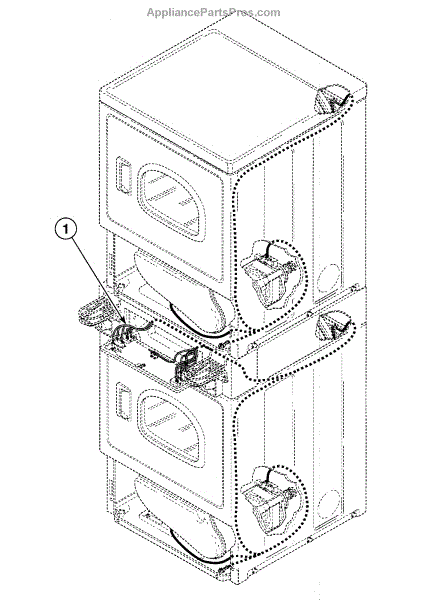 AppliancePartsPros.com

1