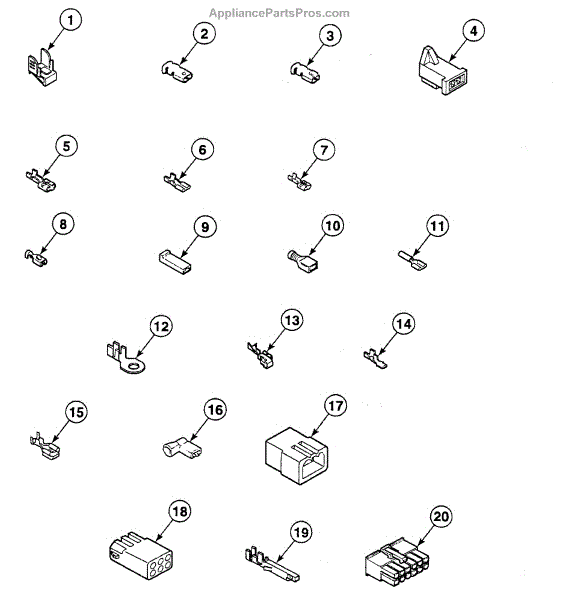 AppliancePartsPros.com

1

2

3

4

5

6

7

8

9

10

11

12

13

14

15

16

17

18

19

20