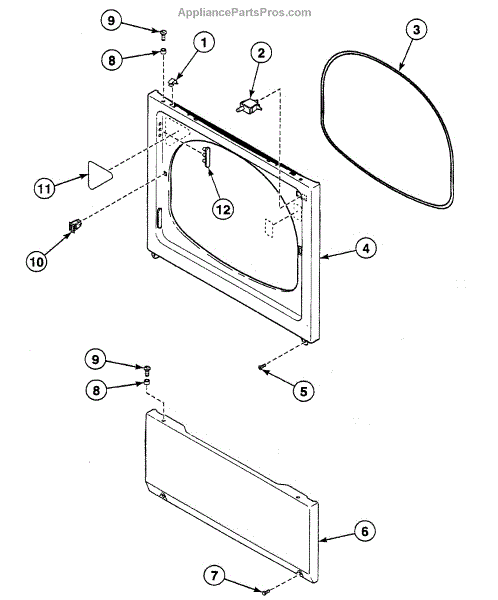 AppliancePartsPros.com

9
8
1
2
3
11
12
10
4
9
8
5
6
7