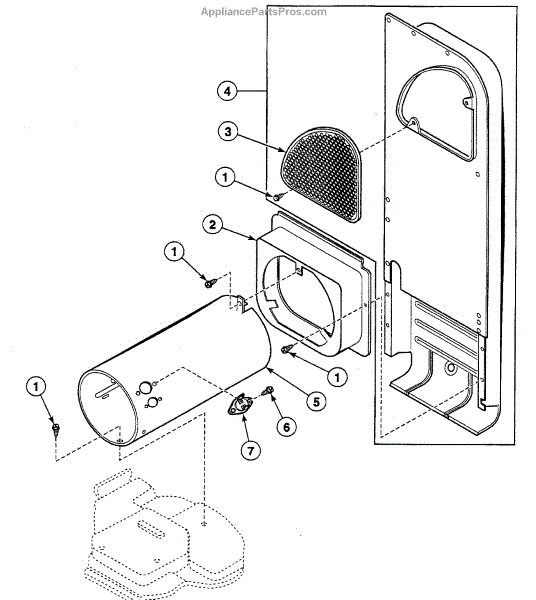 AppliancePartsPros.com

4

3

1

2

1

1

5

1

6

7