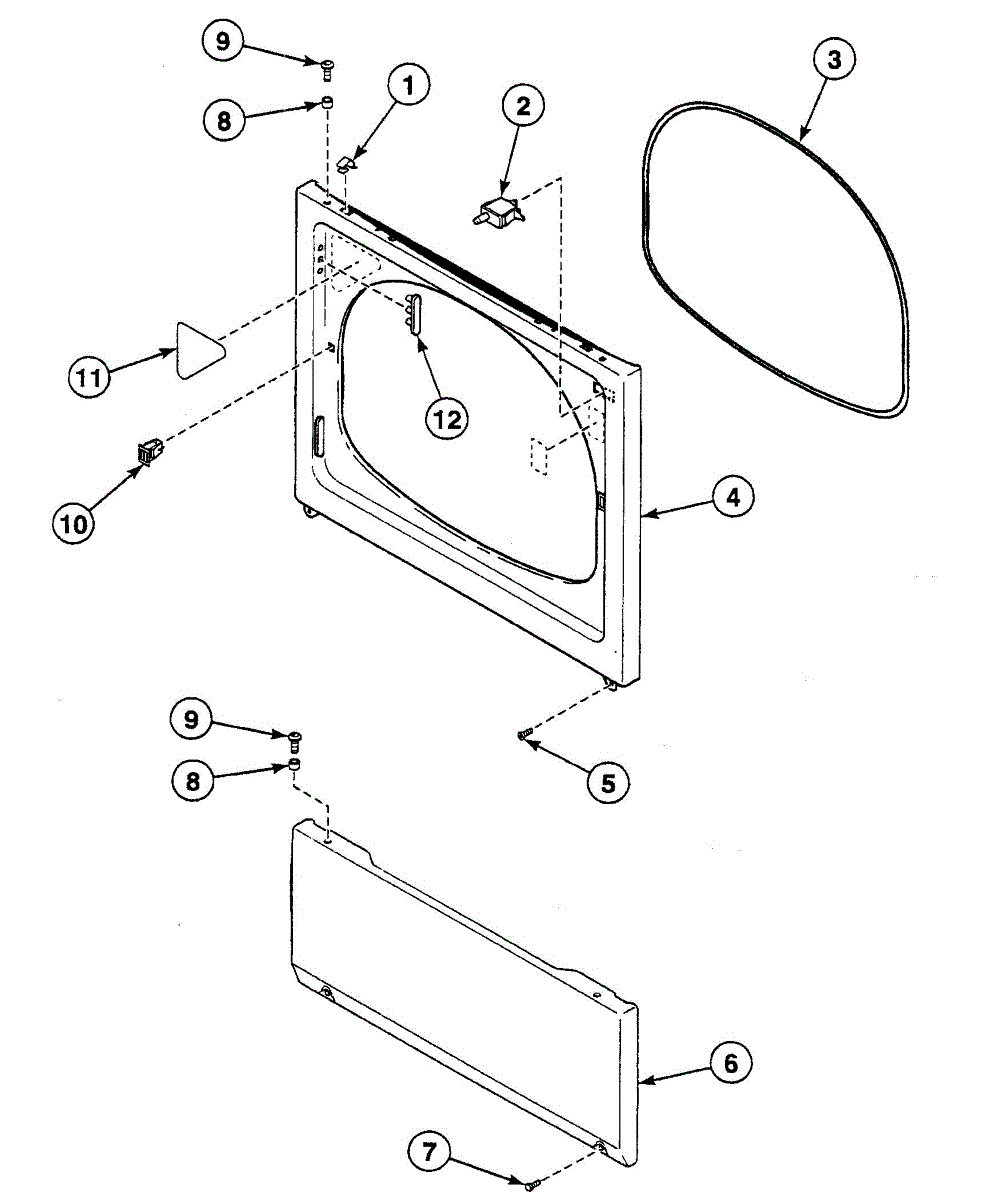 9
8
1
2
3
11
12
10
4
9
8
5
6
7