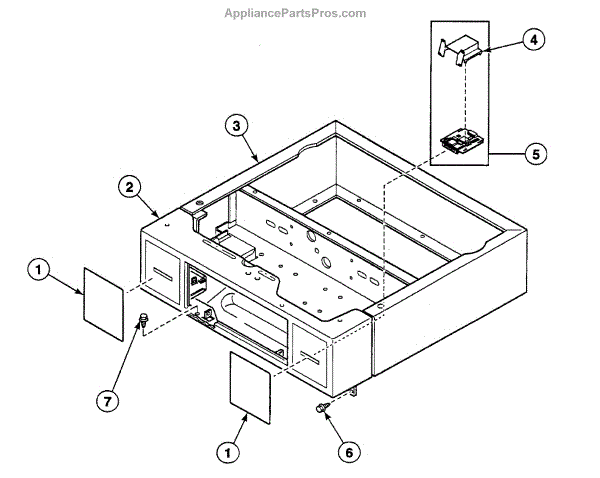 AppliancePartsPros.com

4
3
5
2
1
7
1
6