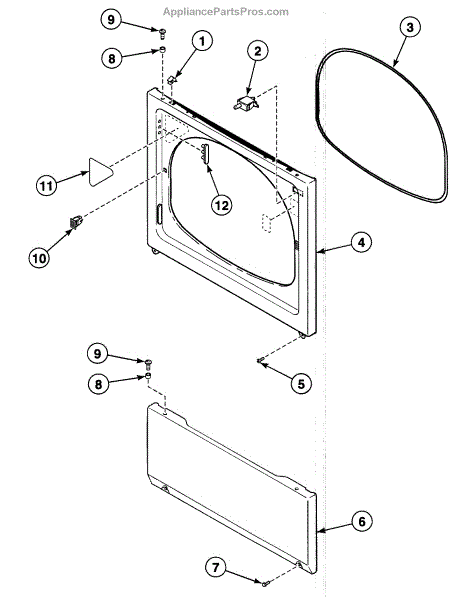 AppliancePartsPros.com

9
8
1
2
3
11
12
10
4
9
8
5
6
7