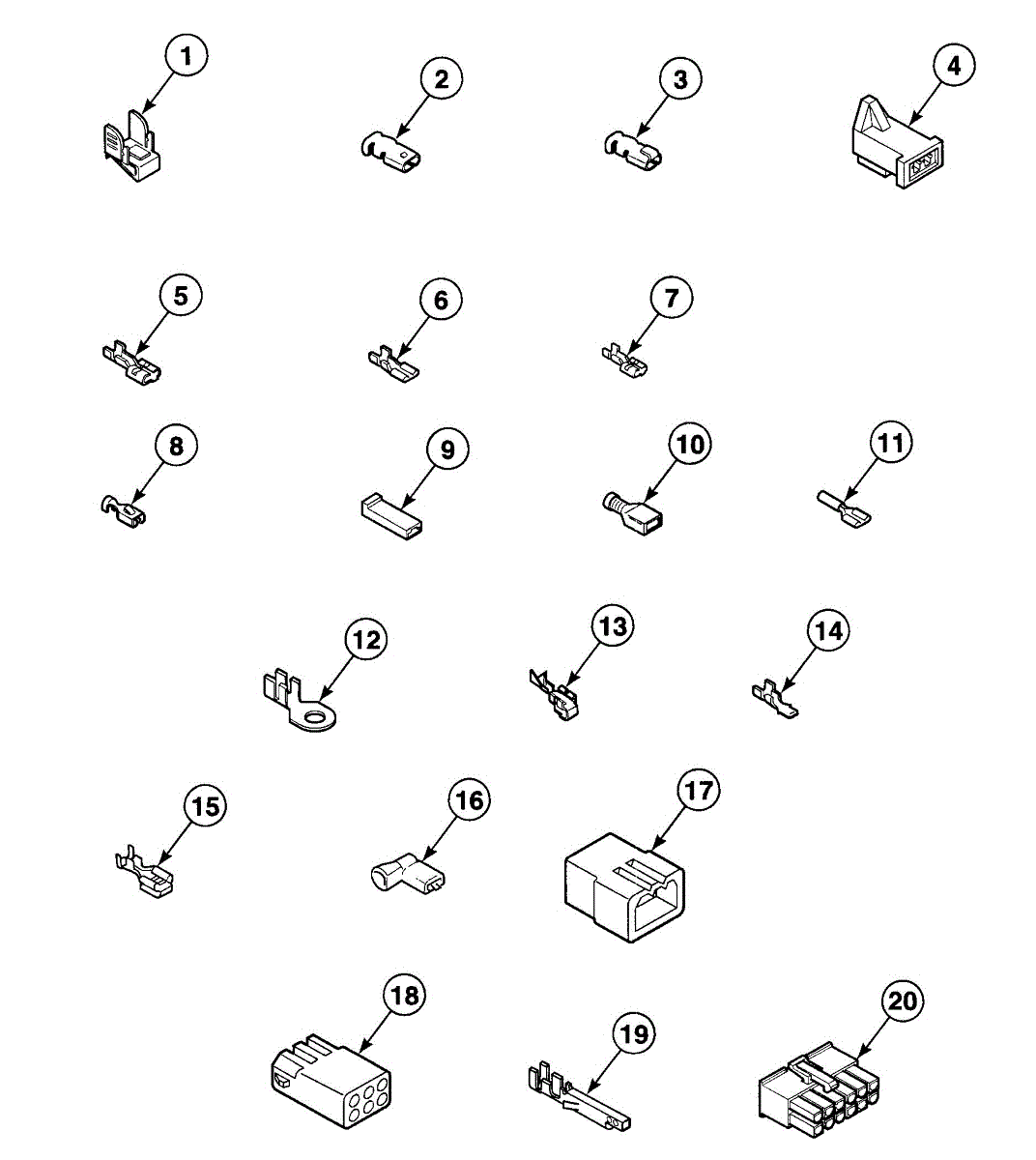 1
2
3
4
5
6
7
8
9
10
11
12
13
14
15
16
17
18
19
20