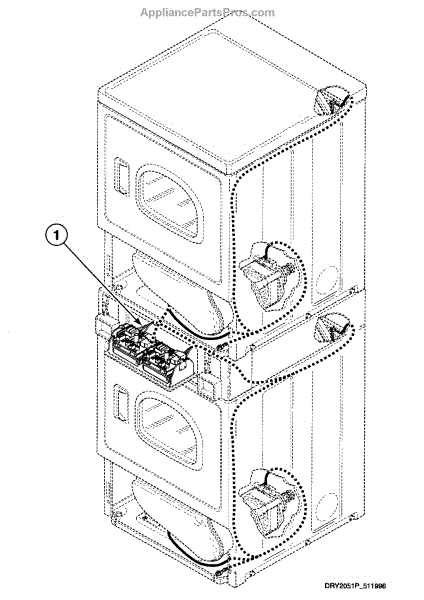 AppliancePartsPros.com

1

DRY2051P_511996