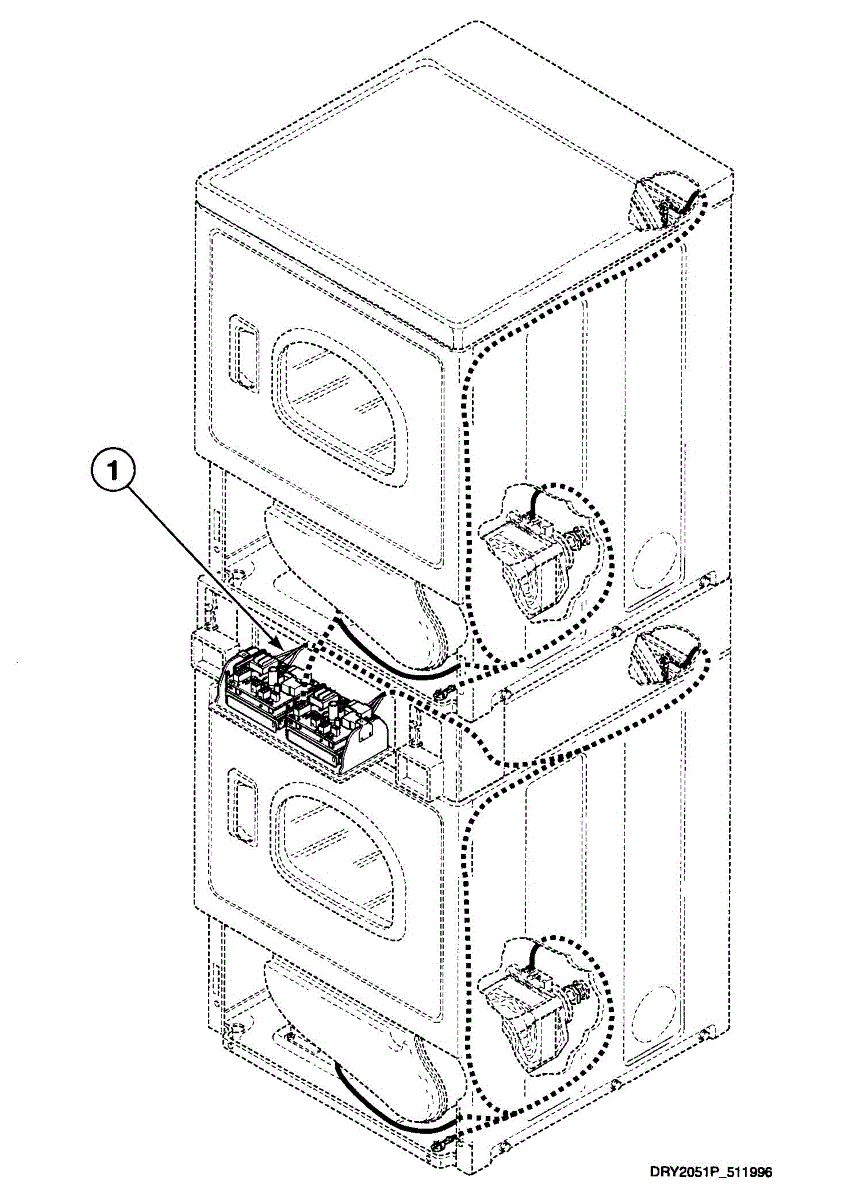 1

DRY2051P_511996