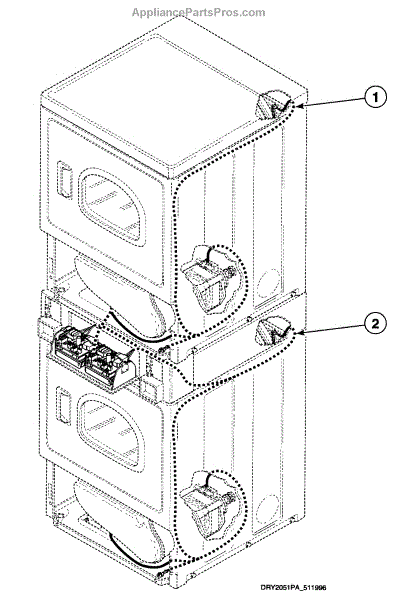 AppliancePartsPros.com

1

2

DRY2051PA_511996