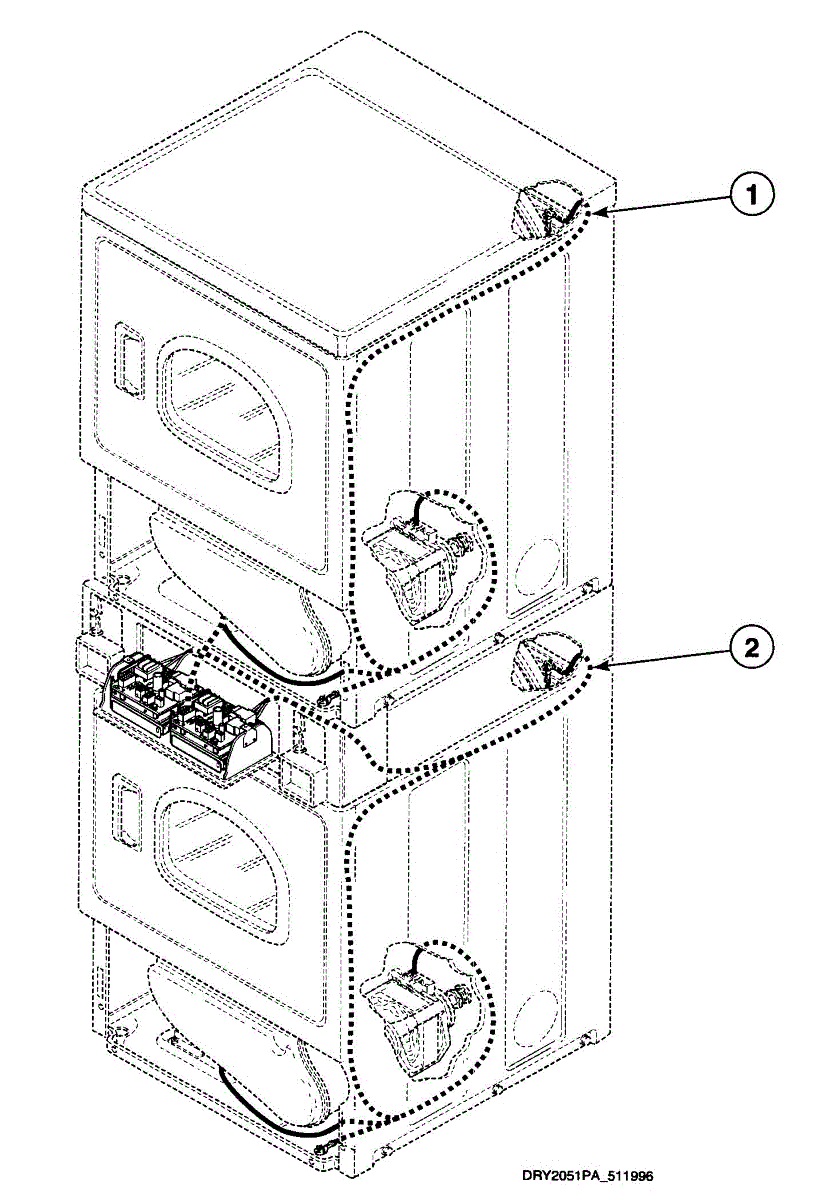 1
2
DRY2051PA_511996