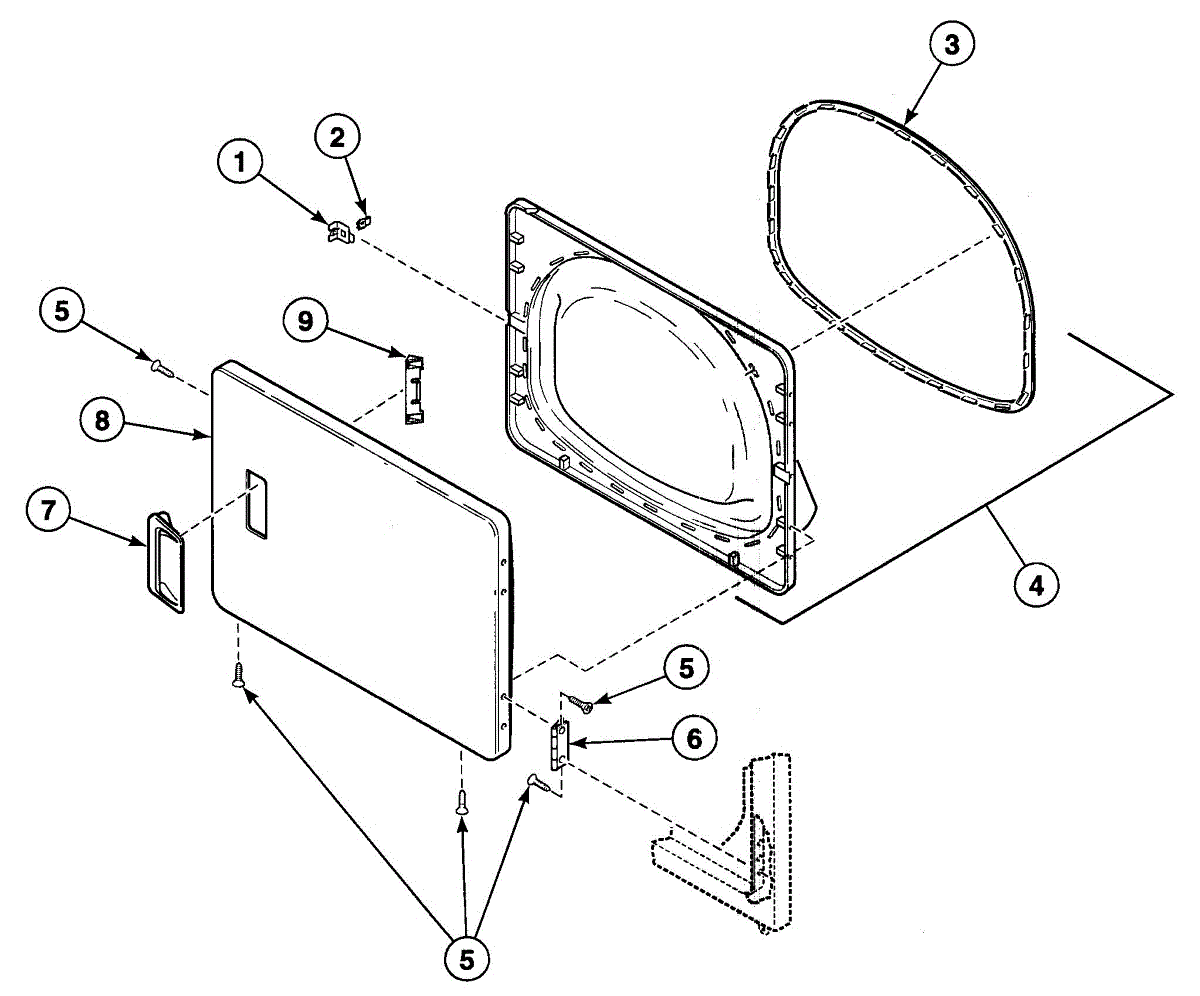 3
2
1
5
9
8
7
4
5
6
5