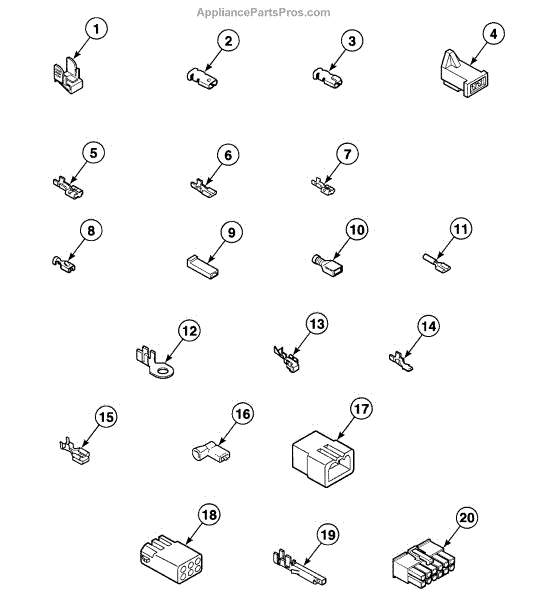 AppliancePartsPros.com

1

2

3

4

5

6

7

8

9

10

11

12

13

14

15

16

17

18

19

20