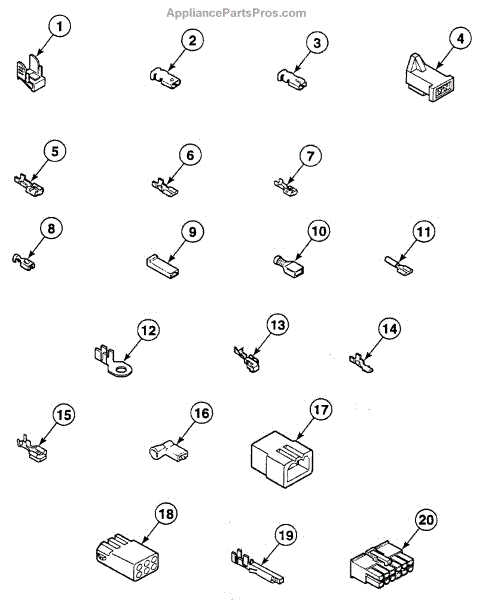 AppliancePartsPros.com

1

2

3

4

5

6

7

8

9

10

11

12

13

14

15

16

17

18

19

20