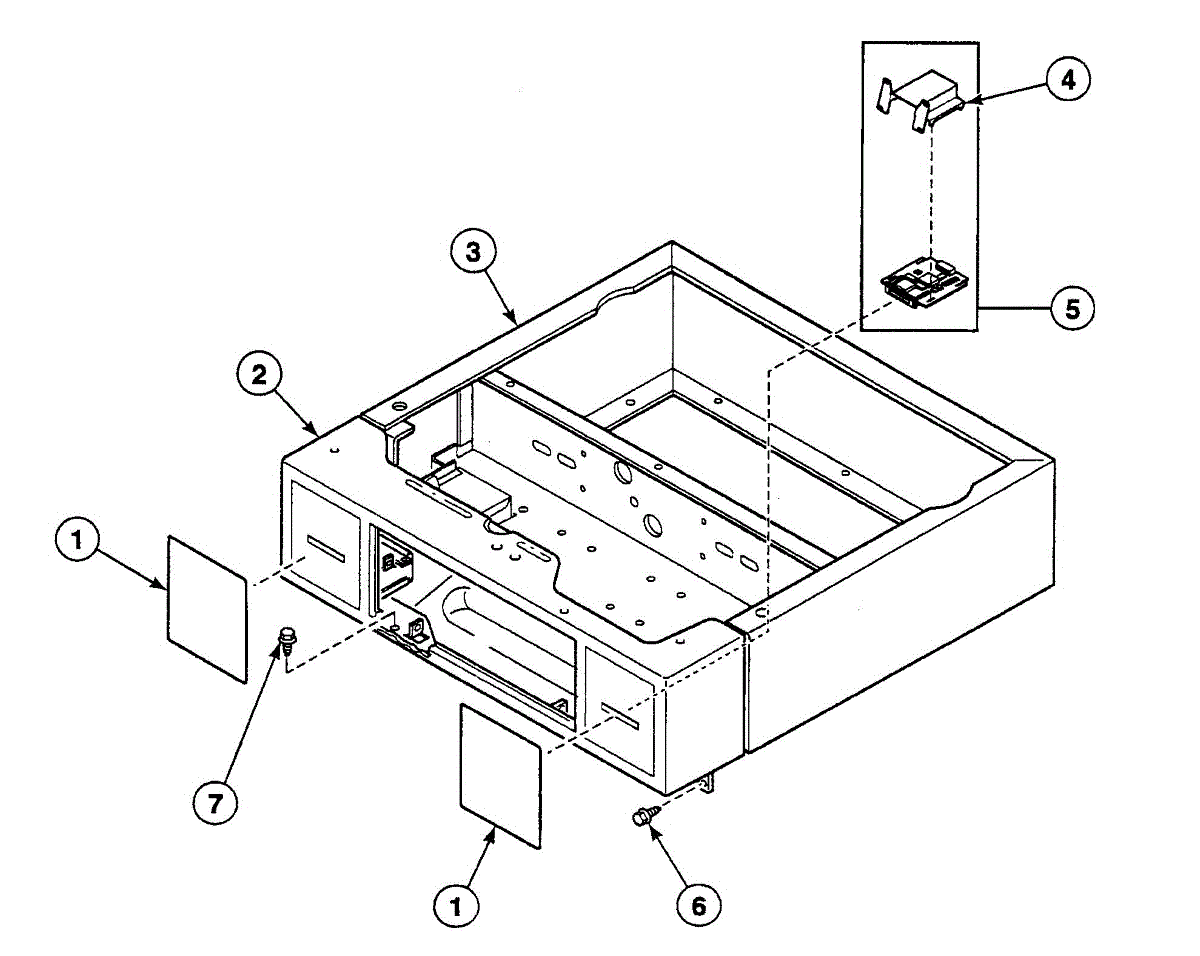 4
3
5
2
1
7
1
6