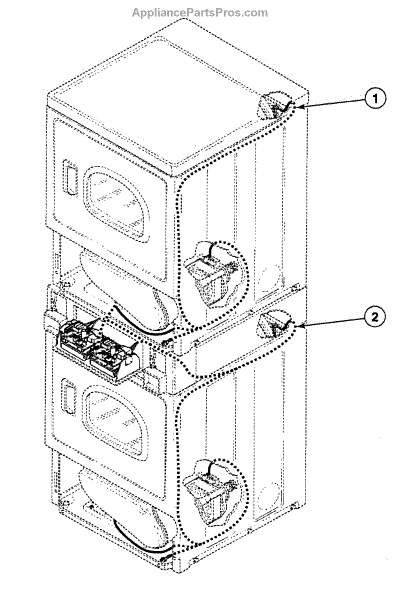 AppliancePartsPros.com

1

2