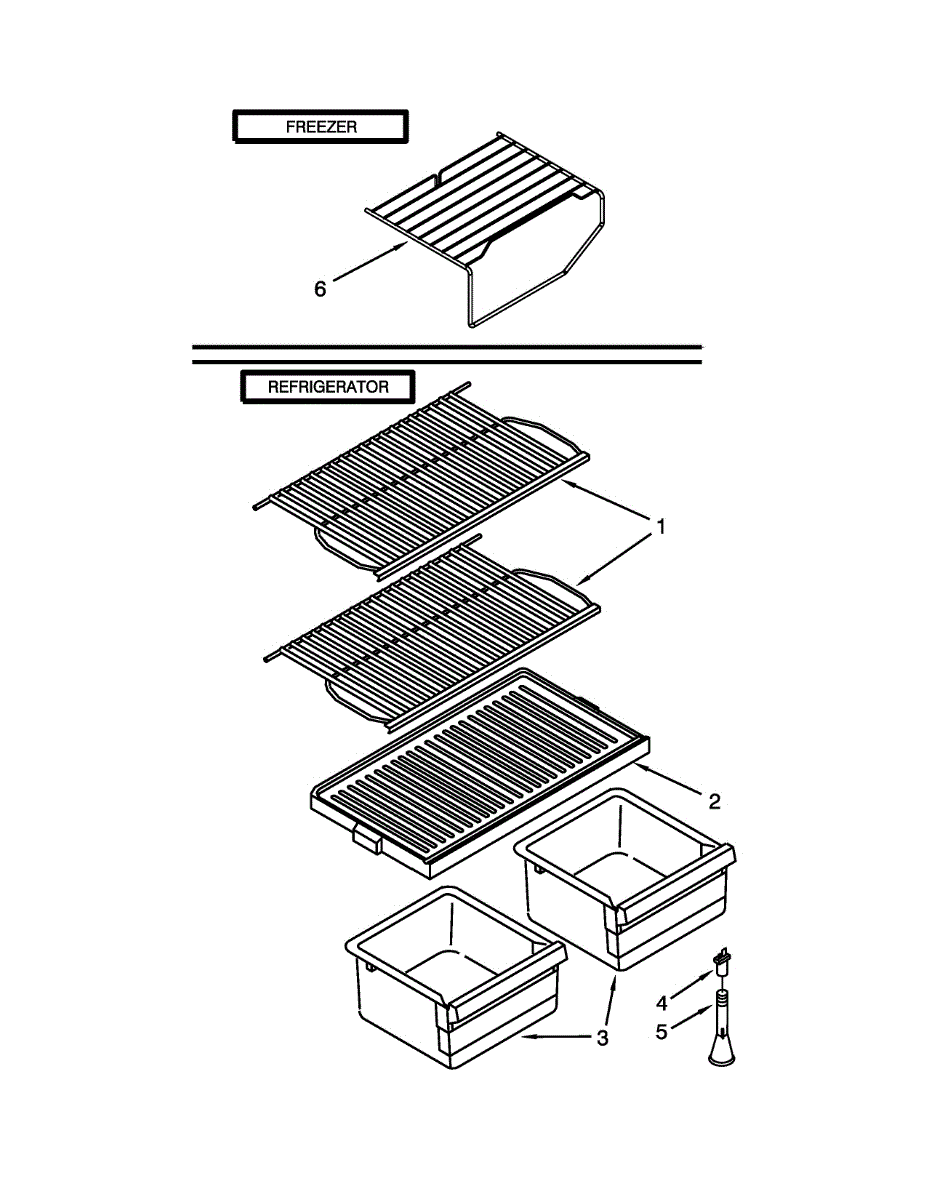 FREEZER

6

REFRIGERATOR

1

2

3

4

5