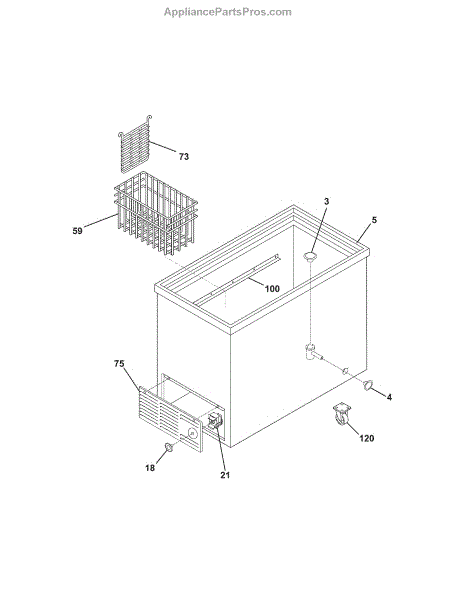 AppliancePartsPros.com

73

59

3

5

100

75

4

120

18

21