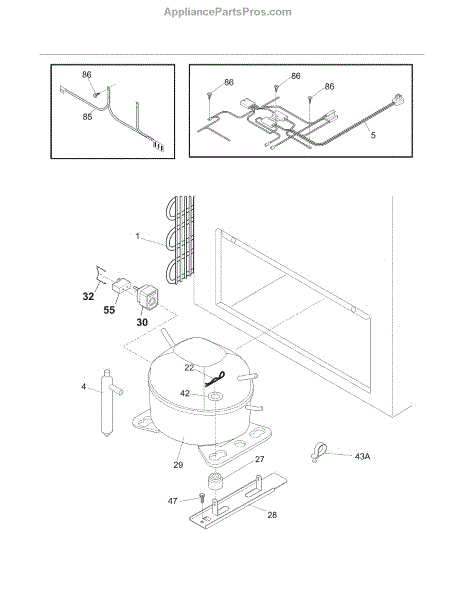 AppliancePartsPros.com

86
85

86
86
86
5

1
32
55
30
22
42
4
29
27
43A
47
28