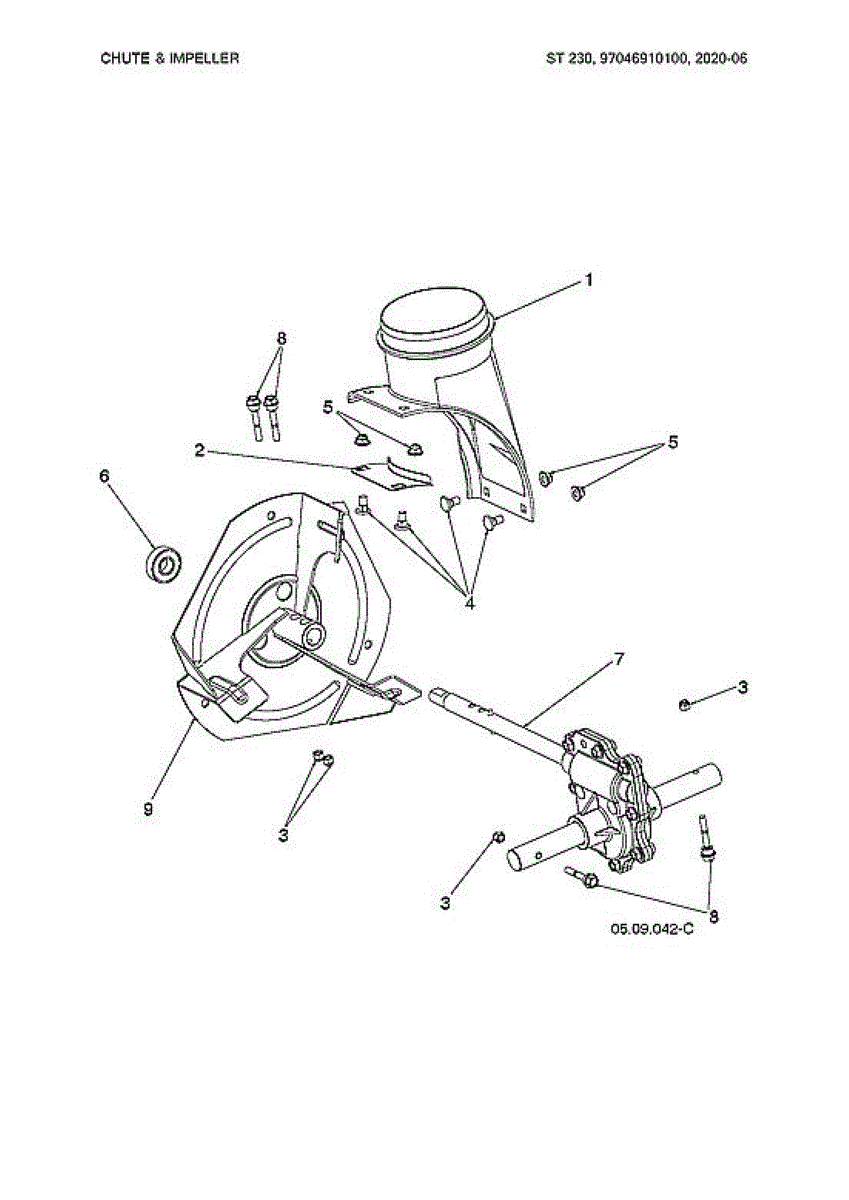 CHUTE & IMPELLER

ST 230, 97046910100, 2020-06

1

8

5

2

5

6

4

7

3

9

3

3

8

05.09.042-C