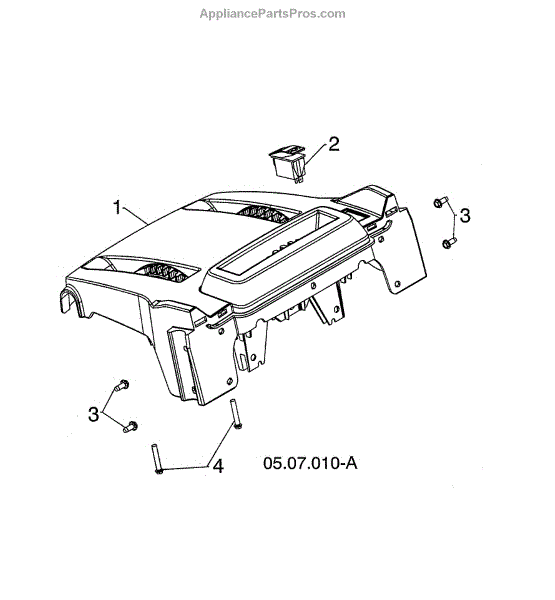 AppliancePartsPros.com

2

1

3

3

4

05.07.010-A