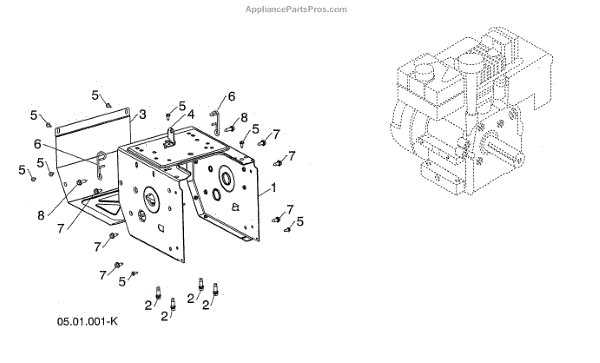 AppliancePartsPros.com

5
5
3
5
4
6
8
5
7
6
7
5
5
1
8
7
7
5
7
7
5
2
2
2
2

05.01.001-K