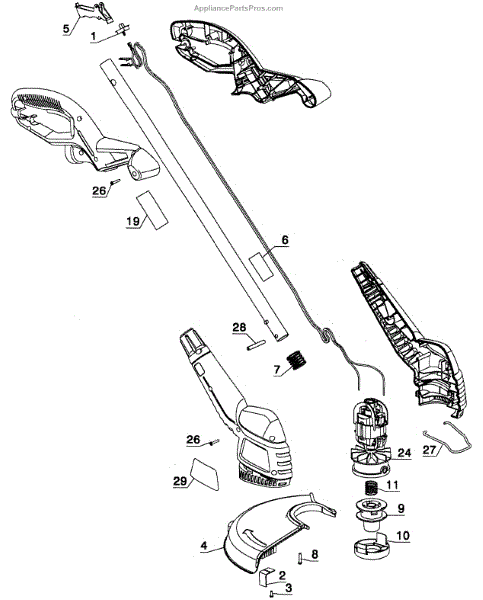 AppliancePartsPros.com

5
1
26
19
6
28
7
26
29
24
27
11
9
10
4
8
2
3