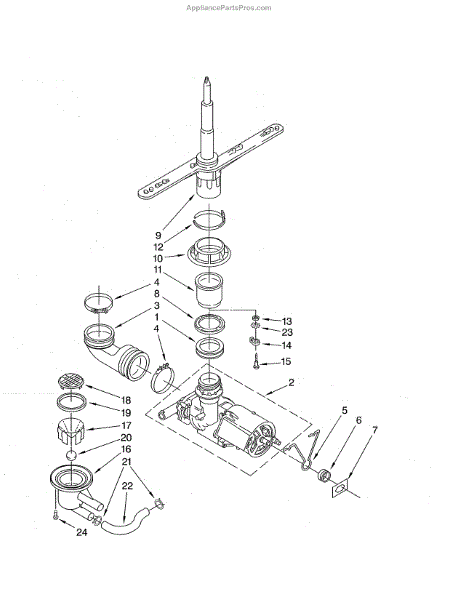 AppliancePartsPros.com

9
12
10
11
4
8
3
1
4
13
23
14
15
2
18
19
17
20
16
21
22
24
5
6
7